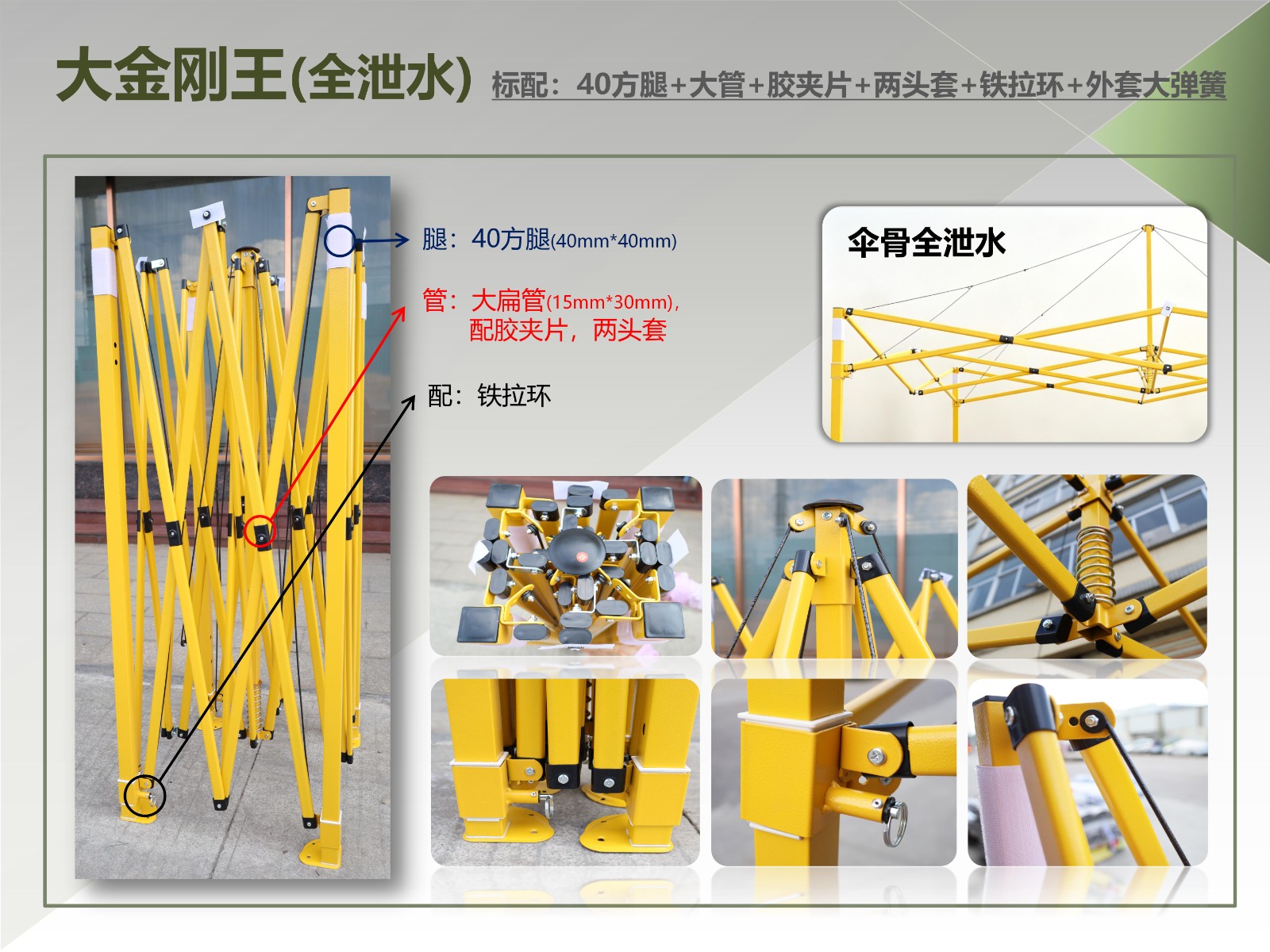 大金刚王(全泄水) 标配：40方腿+大管+胶夹片+两头套+铁拉环+外套大弹簧

腿：40方腿(40mm*40mm)

管：大扁管(15mm*30mm)，配胶夹片，两头套

配：铁拉环

伞骨全泄水